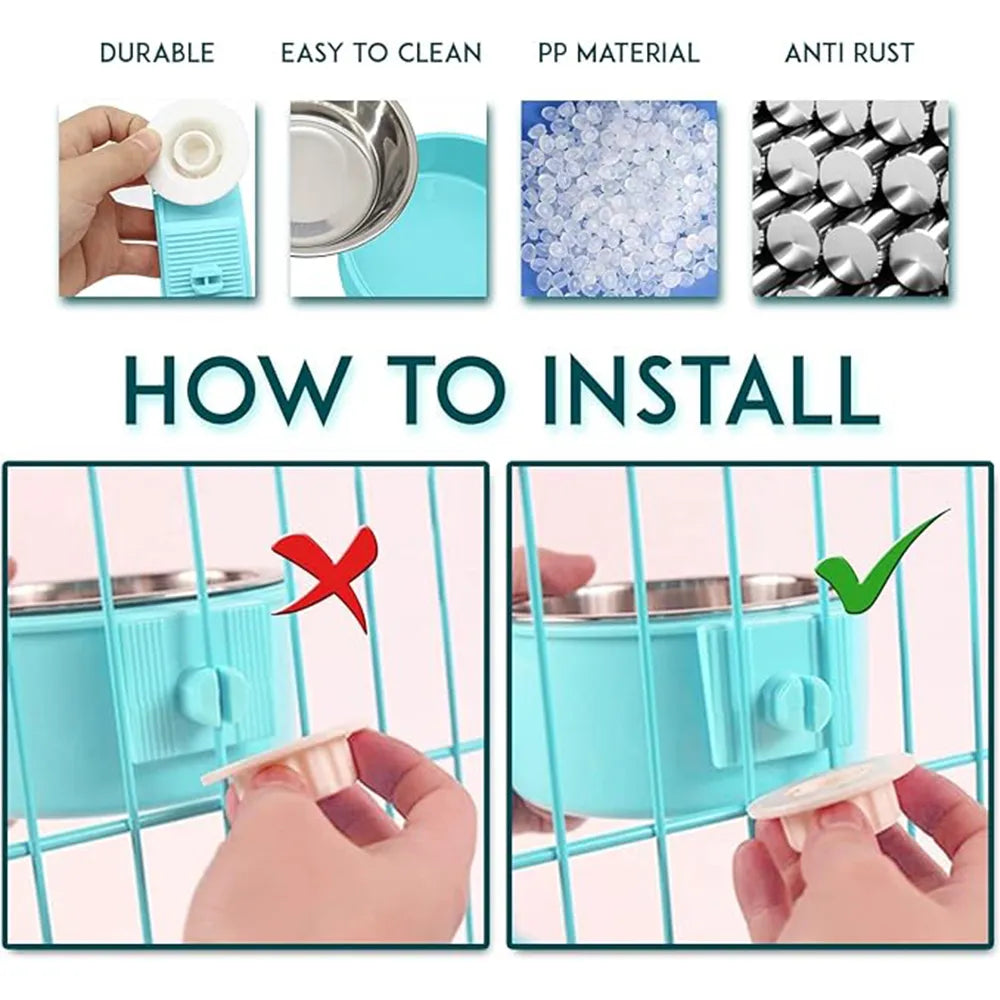 DURABLE

EASY TO CLEAN

PP MATERIAL

ANTI RUST

HOW TO INSTALL